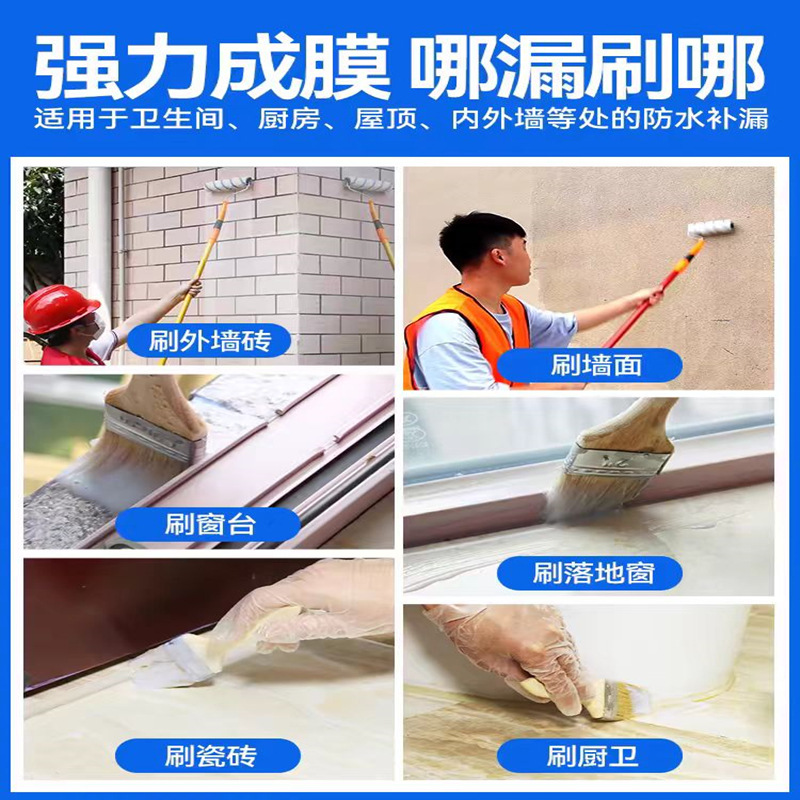 强力成膜 哪漏刷哪
适用于卫生间、厨房、屋顶、内外墙等处的防水补漏

刷外墙砖

刷墙面

刷窗台

刷落地窗

刷瓷砖

刷厨卫